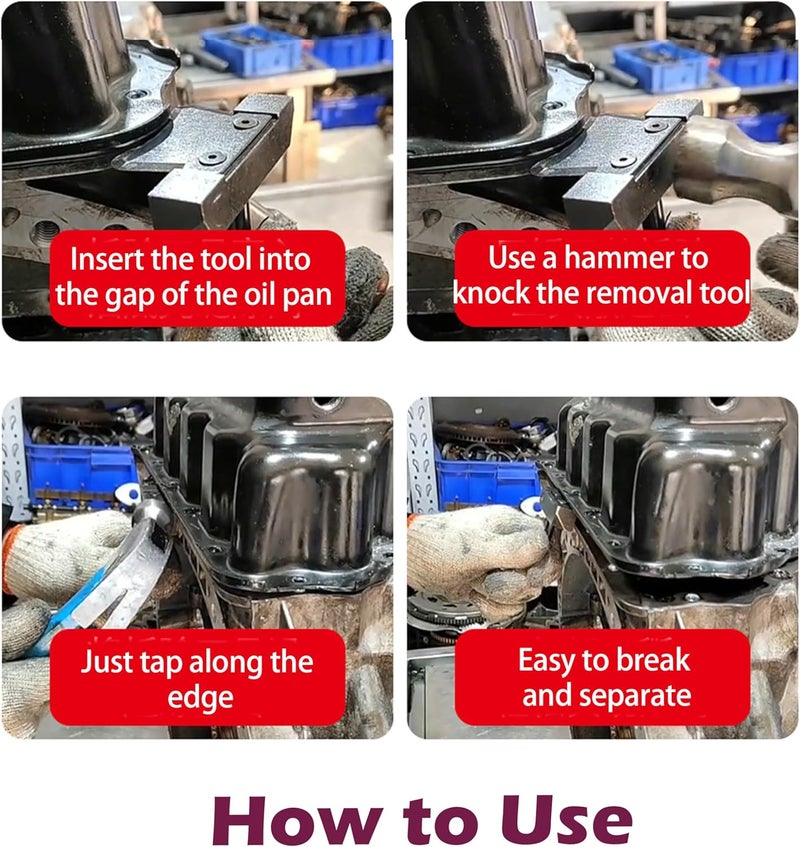 Insert the tool into the gap of the oil pan

Use a hammer to knock the removal tool

Just tap along the edge

Easy to break and separate

How to Use